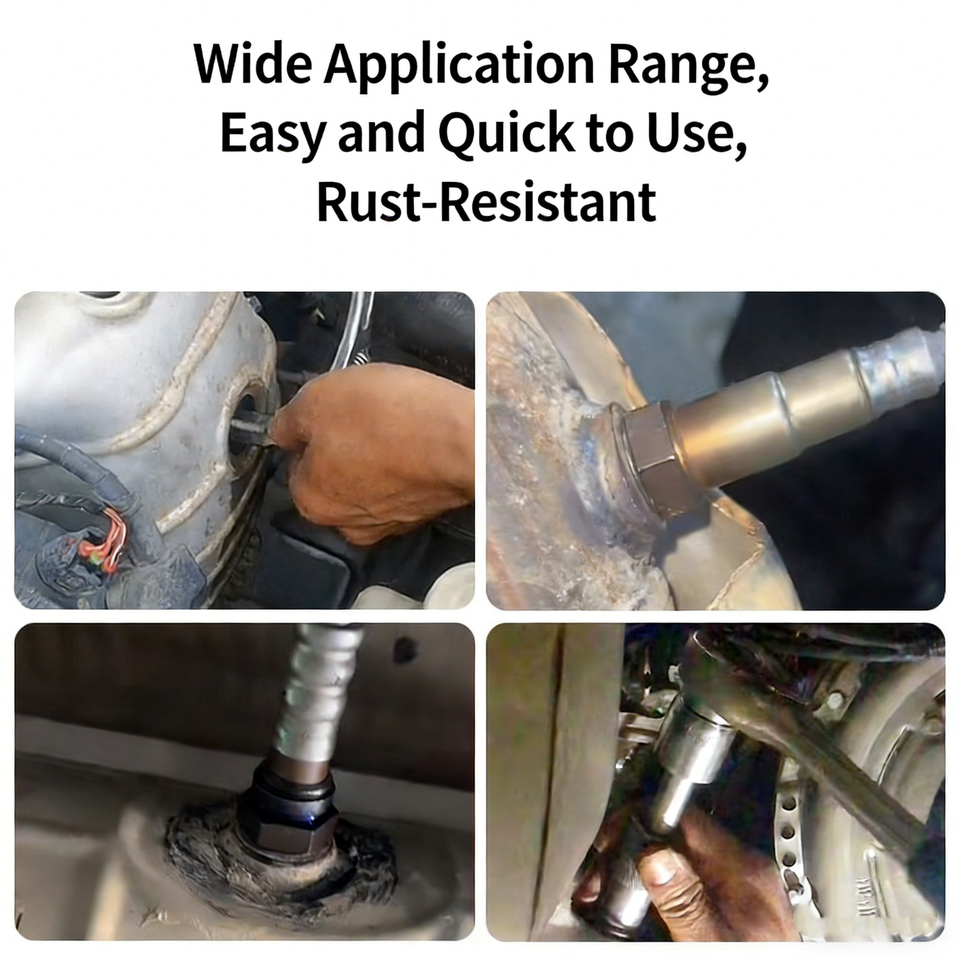 Wide Application Range,
Easy and Quick to Use,
Rust-Resistant