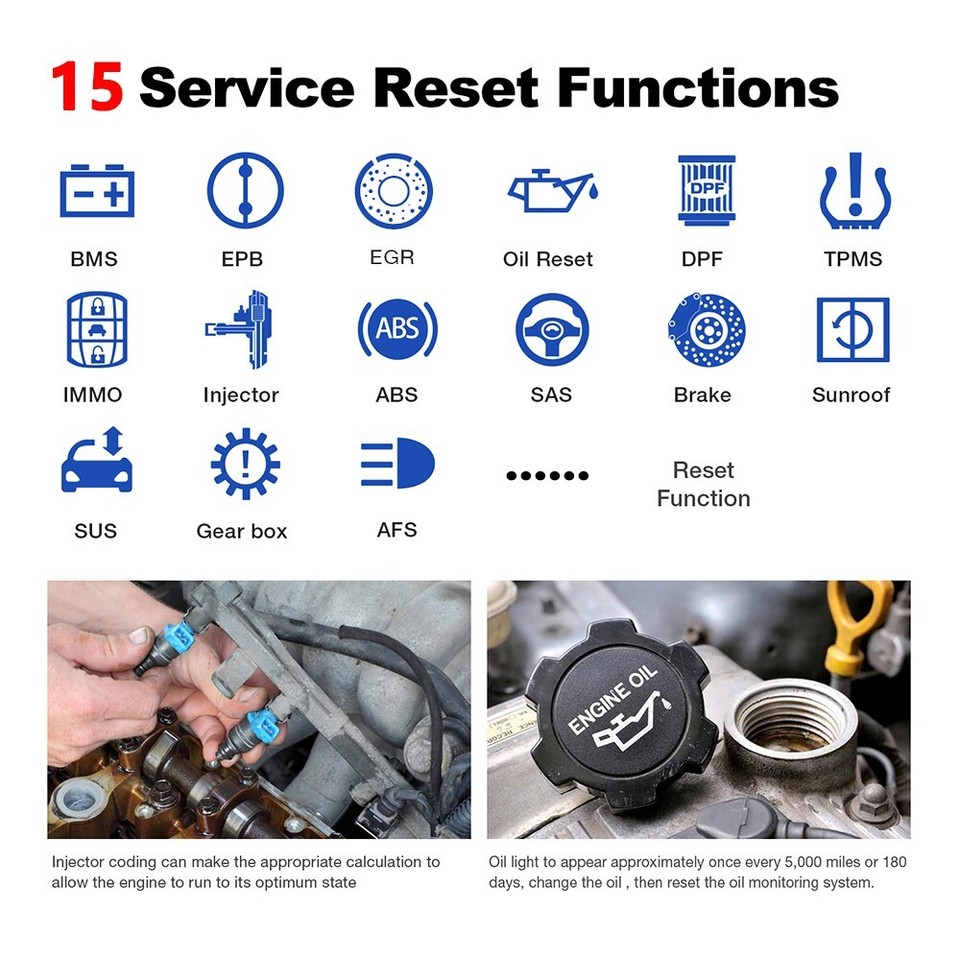 15 Service Reset Functions

BMS
EPB
EGR
Oil Reset
DPF
DPF
TPMS
IMMO
Injector
ABS
ABS
SAS
Brake
Sunroof
SUS
Gear box
AFS
......
Reset Function

ENGINE OIL

Injector coding can make the appropriate calculation to allow the engine to run to its optimum state

Oil light to appear approximately once every 5,000 miles or 180 days, change the oil , then reset the oil monitoring system.