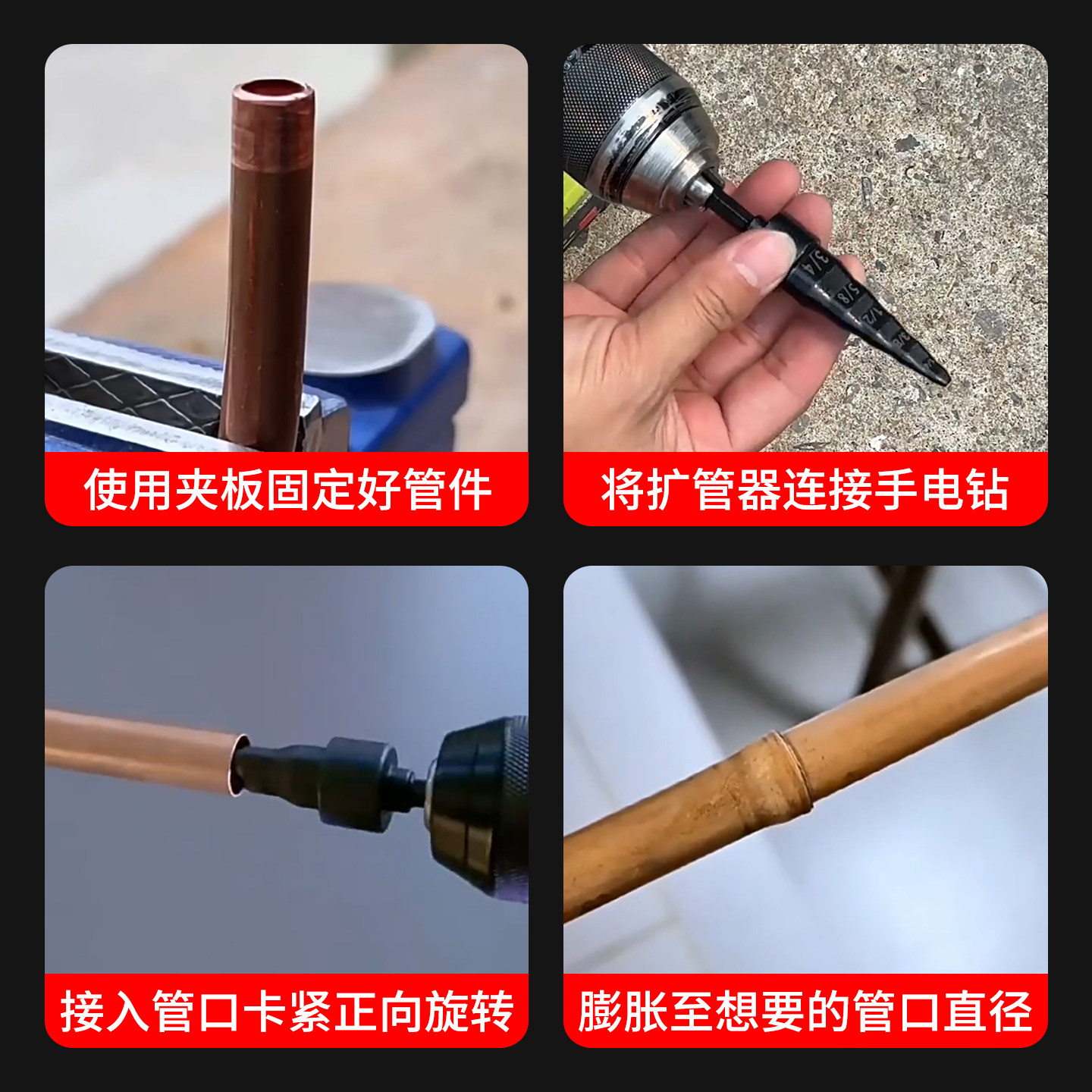 使用夹板固定好管件

3/4
5/8
1/2

将扩管器连接手电钻

接入管口卡紧正向旋转

膨胀至想要的管口直径