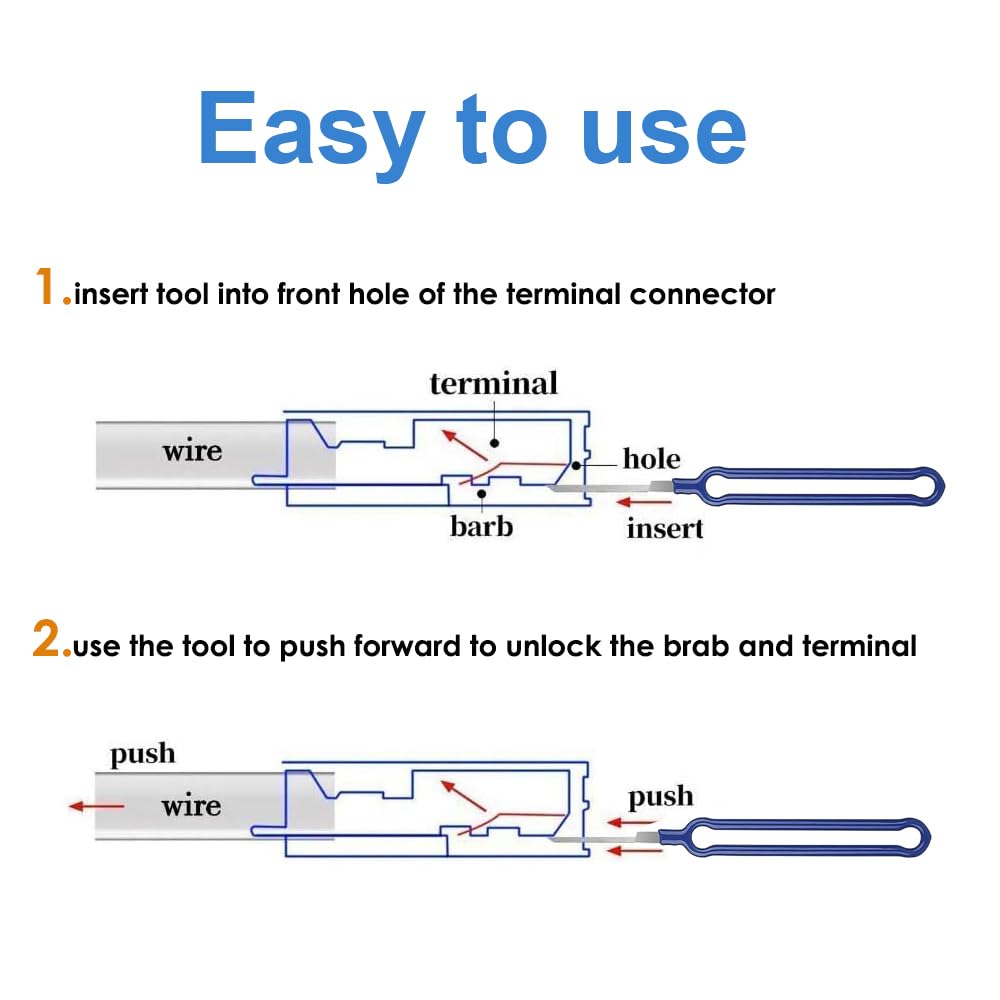 Easy to use

1.insert tool into front hole of the terminal connector

terminal
wire
hole
barb
insert

2.use the tool to push forward to unlock the brab and terminal

push
wire
push