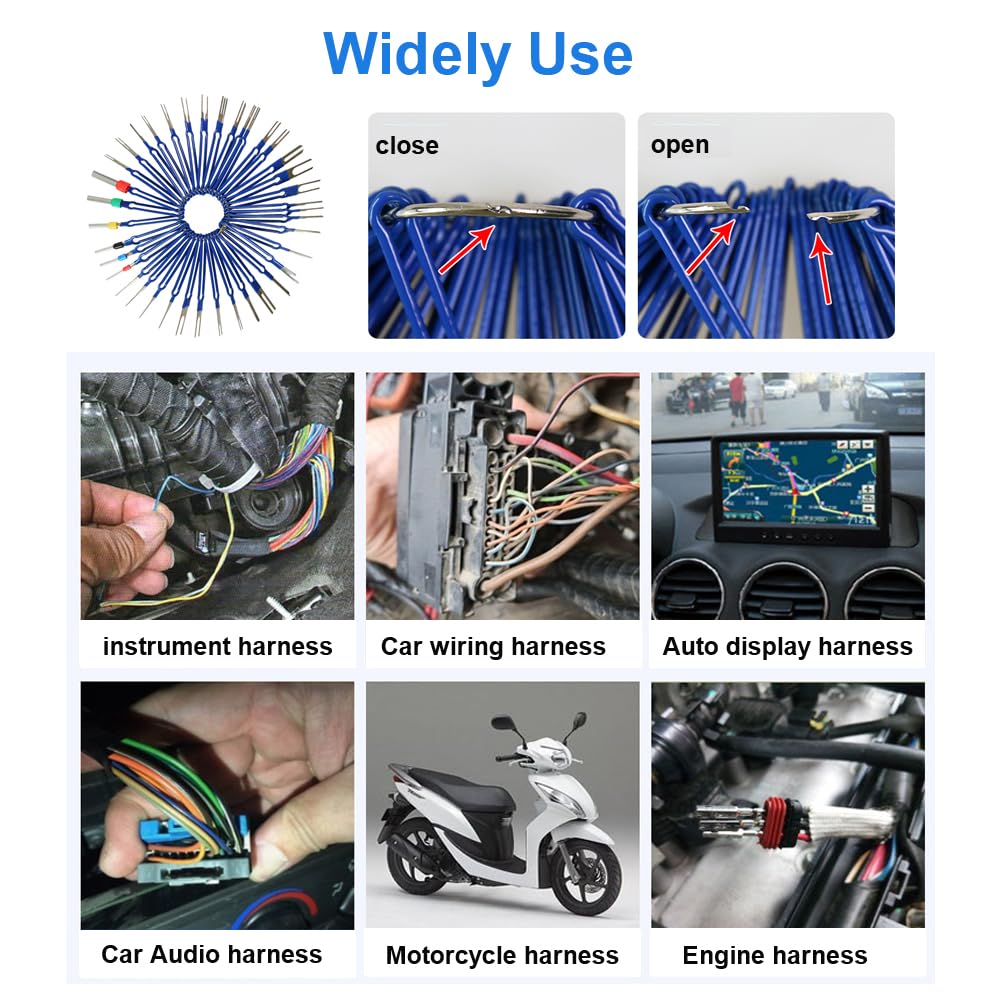 Widely Use

close

open

instrument harness

Car wiring harness

Auto display harness

Car Audio harness

Motorcycle harness

Engine harness