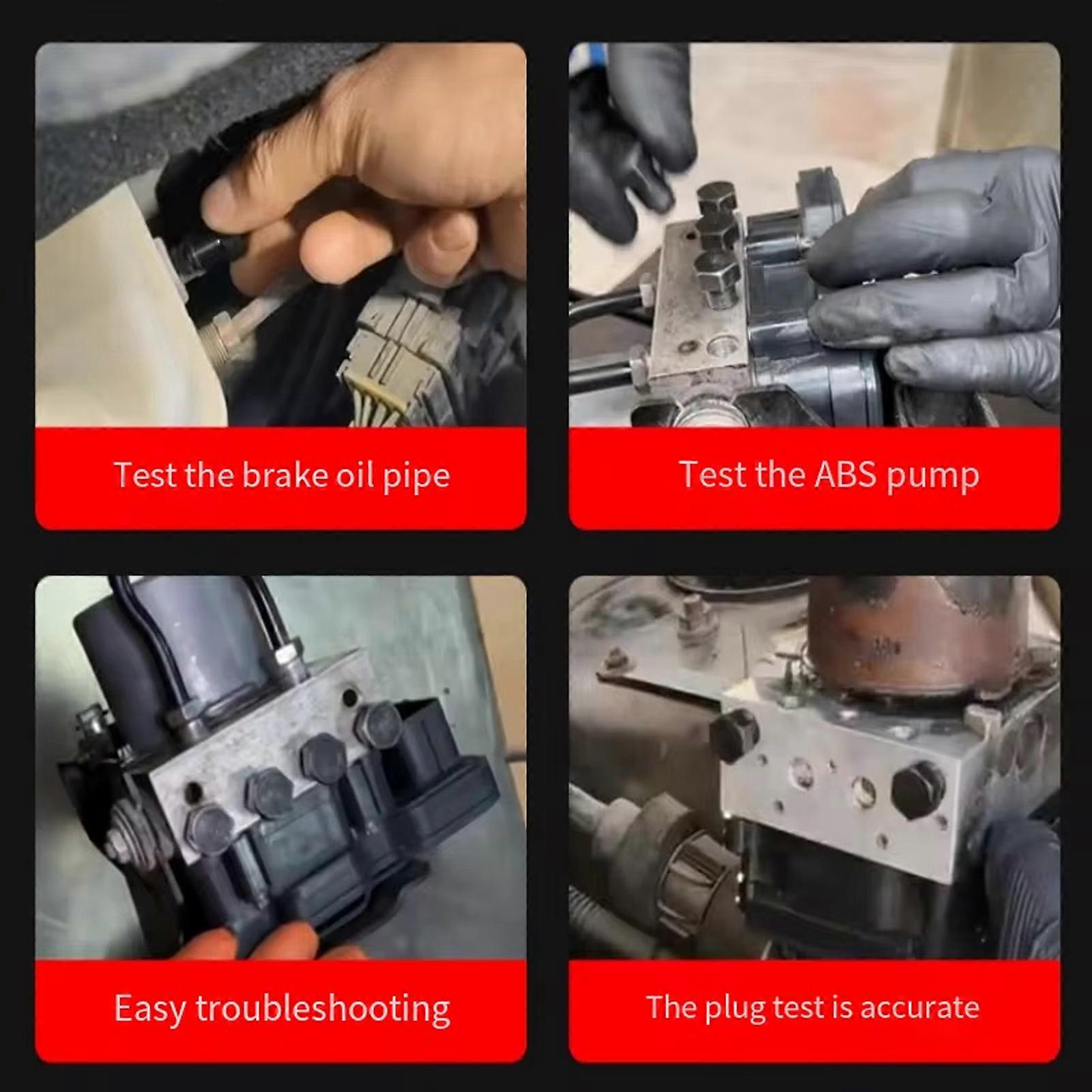 Test the brake oil pipe

Test the ABS pump

Easy troubleshooting

The plug test is accurate