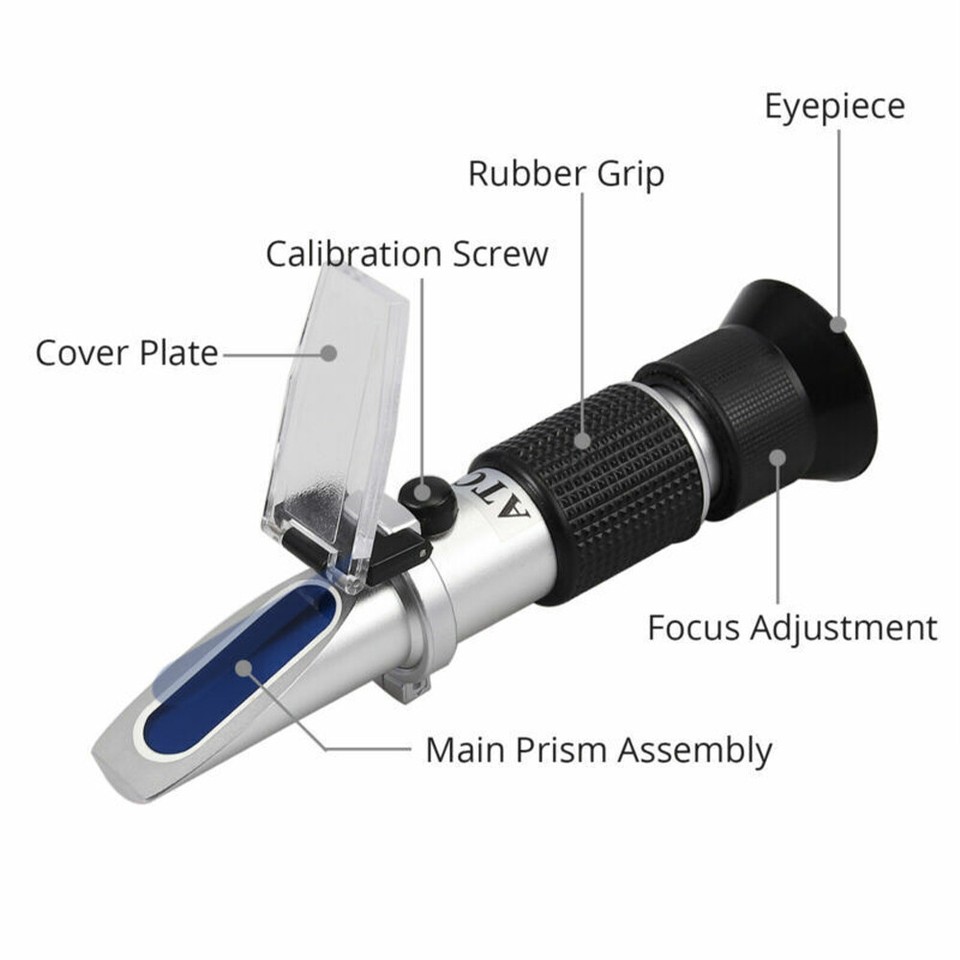 Eyepiece

Rubber Grip

Calibration Screw

Cover Plate

ATC

Focus Adjustment

Main Prism Assembly