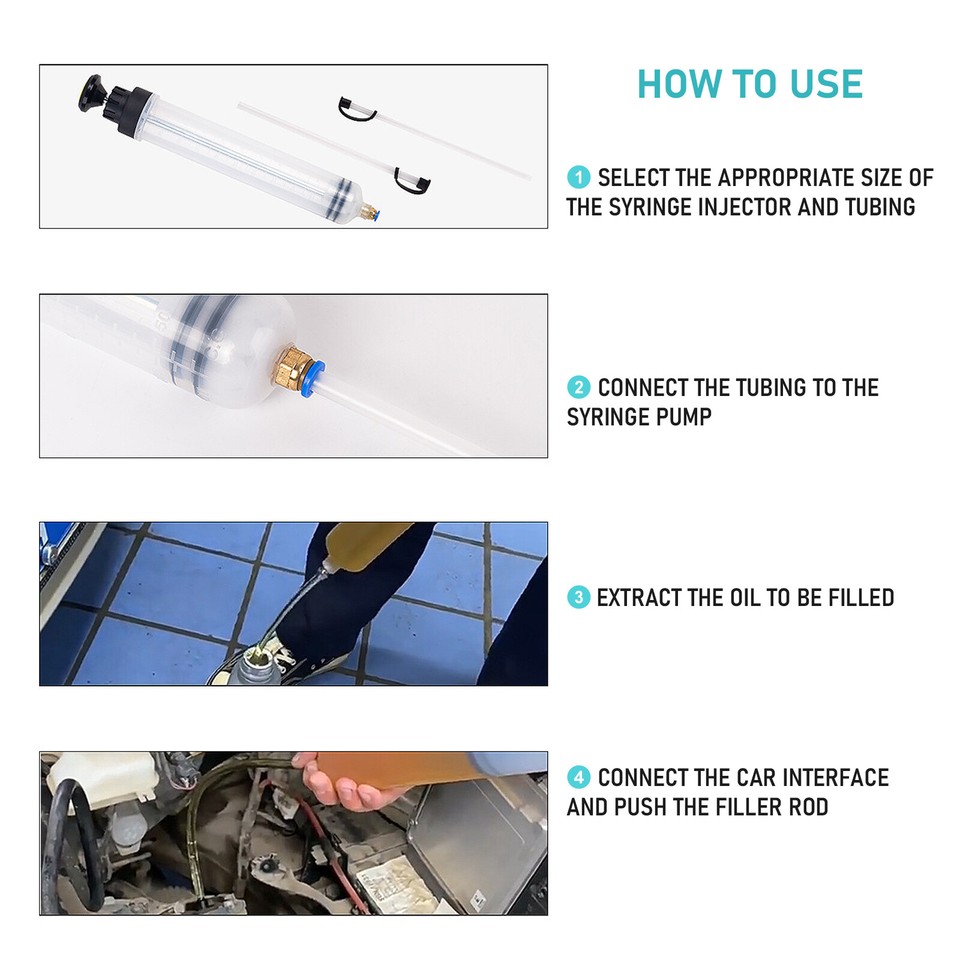 HOW TO USE

1 SELECT THE APPROPRIATE SIZE OF THE SYRINGE INJECTOR AND TUBING

2 CONNECT THE TUBING TO THE SYRINGE PUMP

3 EXTRACT THE OIL TO BE FILLED

4 CONNECT THE CAR INTERFACE AND PUSH THE FILLER ROD